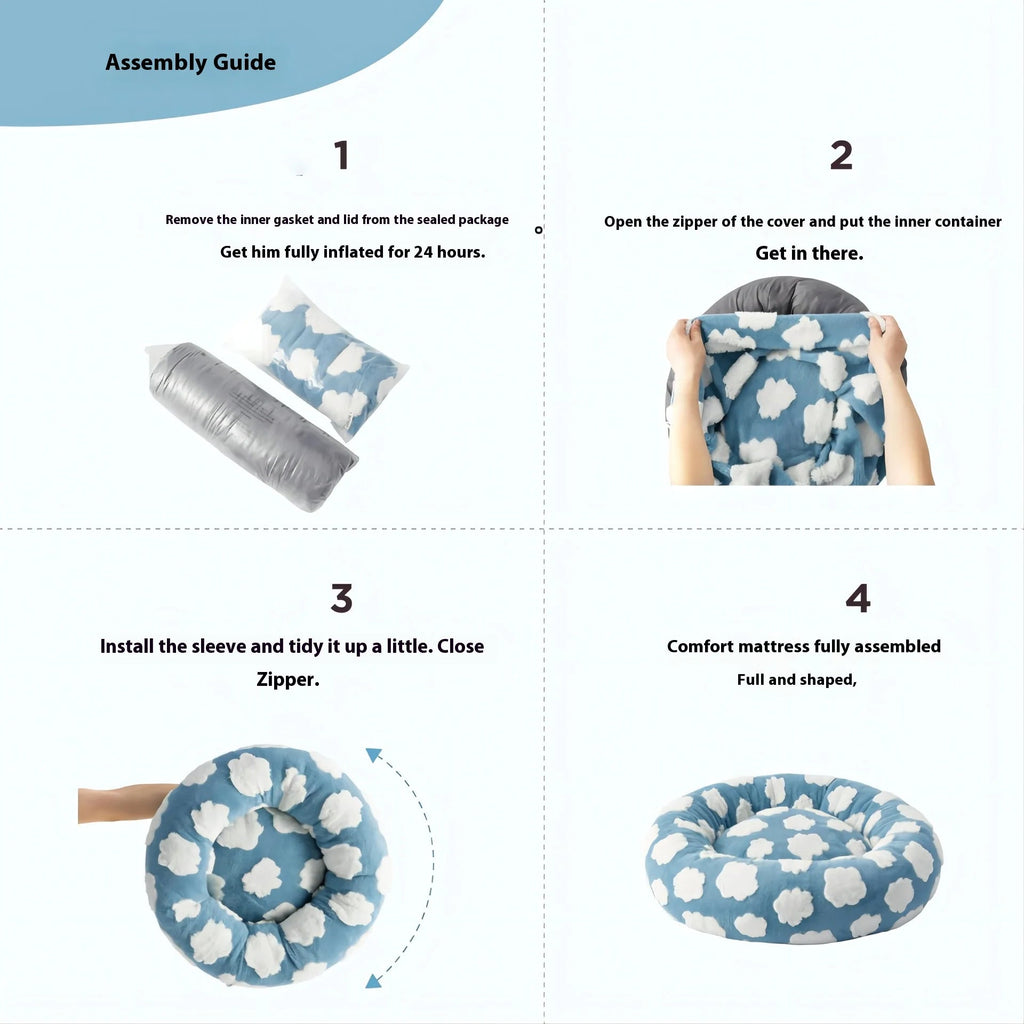 Assembly Guide

1

Remove the inner gasket and lid from the sealed package

Get him fully inflated for 24 hours.

2

Open the zipper of the cover and put the inner container

Get in there.

3

Install the sleeve and tidy it up a little. Close Zipper.

4

Comfort mattress fully assembled

Full and shaped,