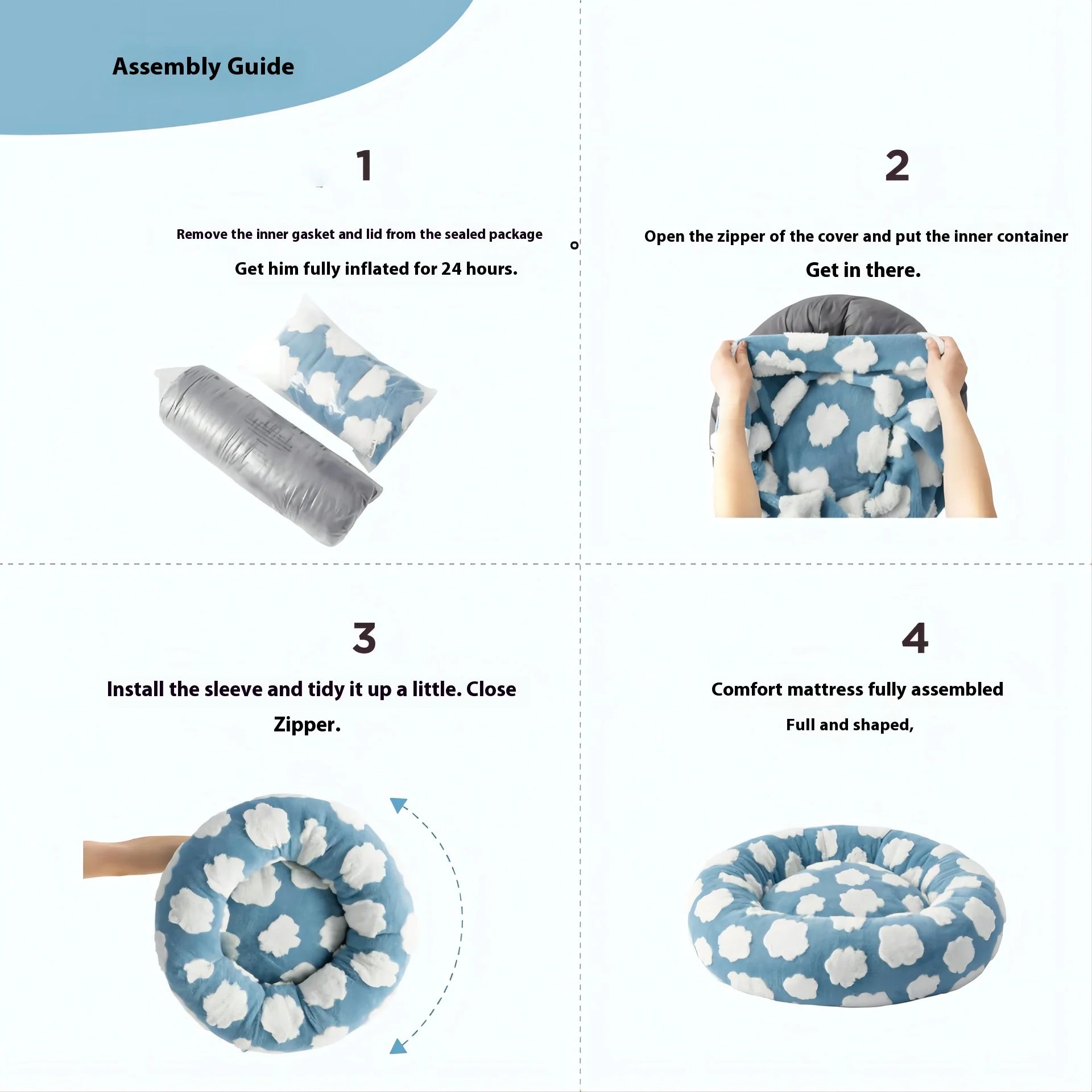 Assembly Guide

1

Remove the inner gasket and lid from the sealed package

Get him fully inflated for 24 hours.

2

Open the zipper of the cover and put the inner container

Get in there.

3

Install the sleeve and tidy it up a little. Close Zipper.

4

Comfort mattress fully assembled

Full and shaped,